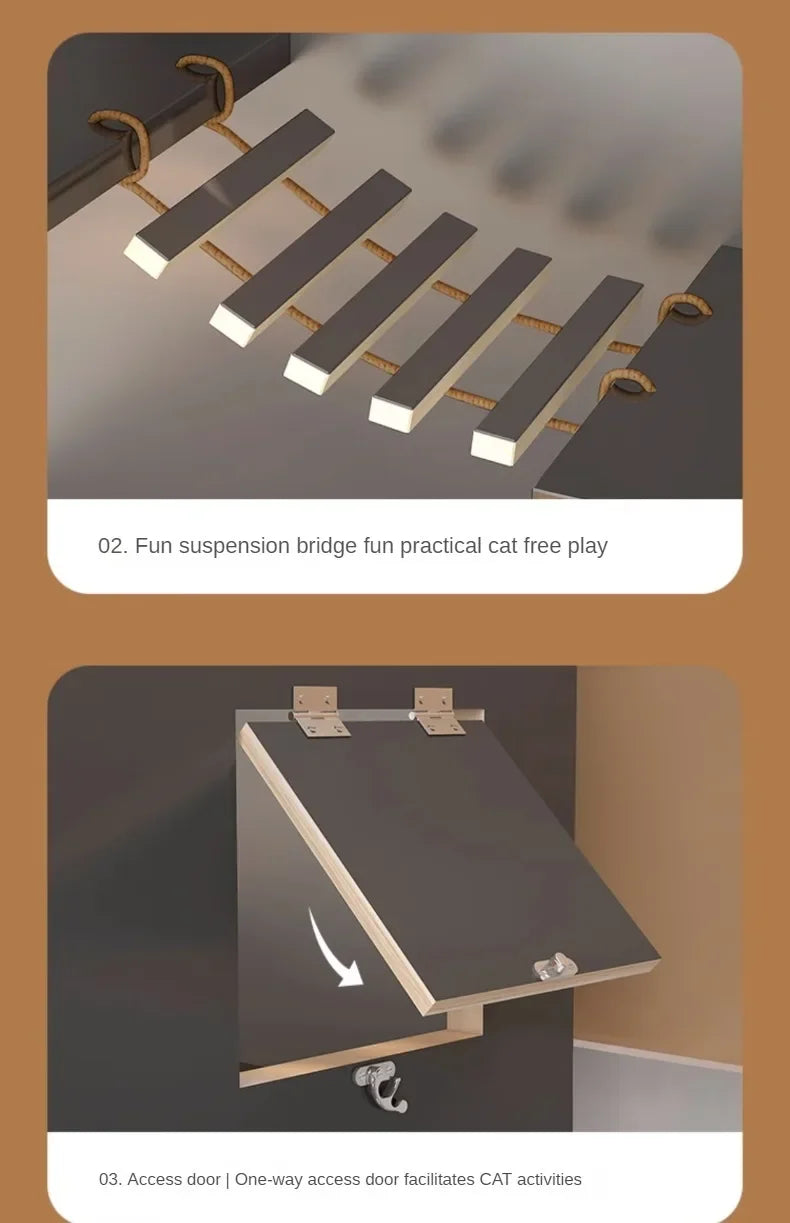 02. Fun suspension bridge fun practical cat free play

03. Access door | One-way access door facilitates CAT activities