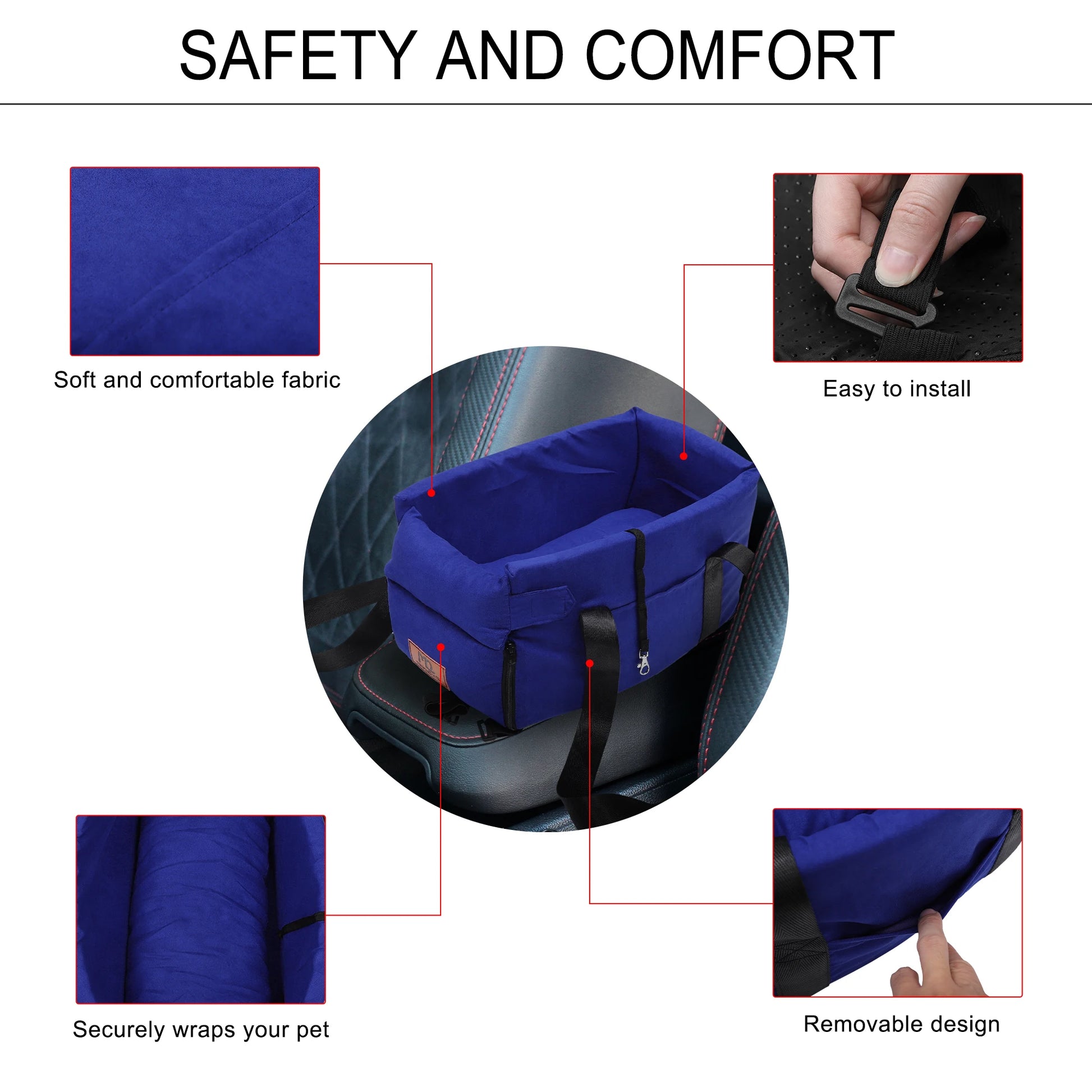 SAFETY AND COMFORT

Soft and comfortable fabric

Easy to install

Securely wraps your pet

Removable design