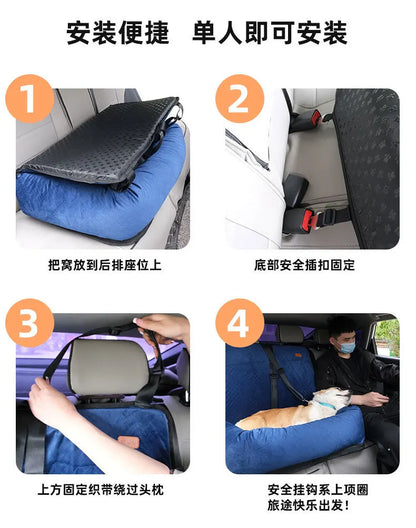 安装便捷　单人即可安装

1

把窝放到后排座位上

2

底部安全插扣固定

3

上方固定织带绕过头枕

4

安全挂钩系上项圈
旅途快乐出发！