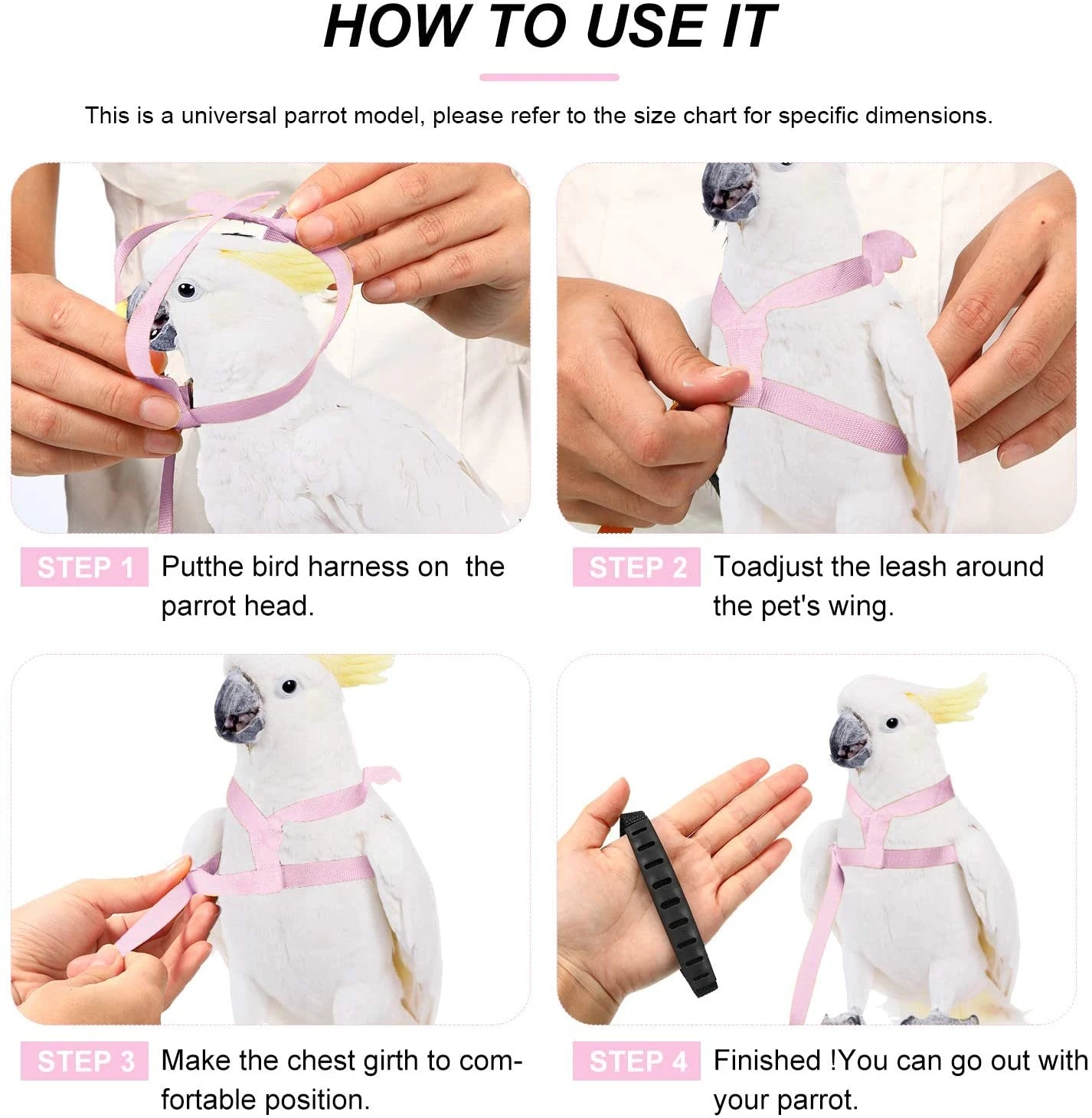 HOW TO USE IT

This is a universal parrot model, please refer to the size chart for specific dimensions.

STEP 1 Putthe bird harness on the parrot head.

STEP 2 Toadjust the leash around the pet's wing.

STEP 3 Make the chest girth to comfortable position.

STEP 4 Finished !You can go out with your parrot.