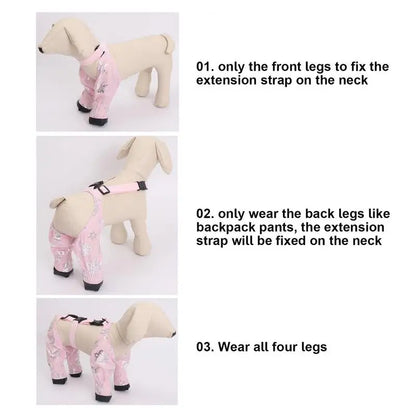 01. only the front legs to fix the extension strap on the neck

02. only wear the back legs like backpack pants, the extension strap will be fixed on the neck

03. Wear all four legs