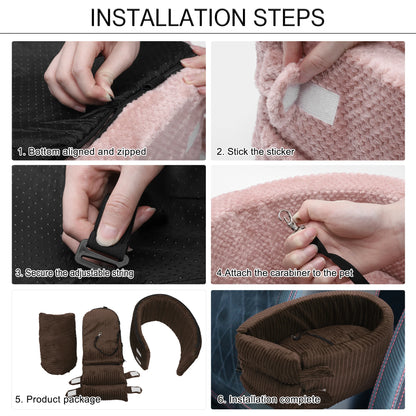 INSTALLATION STEPS

1. Bottom aligned and zipped

2. Stick the sticker

3. Secure the adjustable string

4.Attach the carabiner to the pet

5. Product package

6. Installation complete