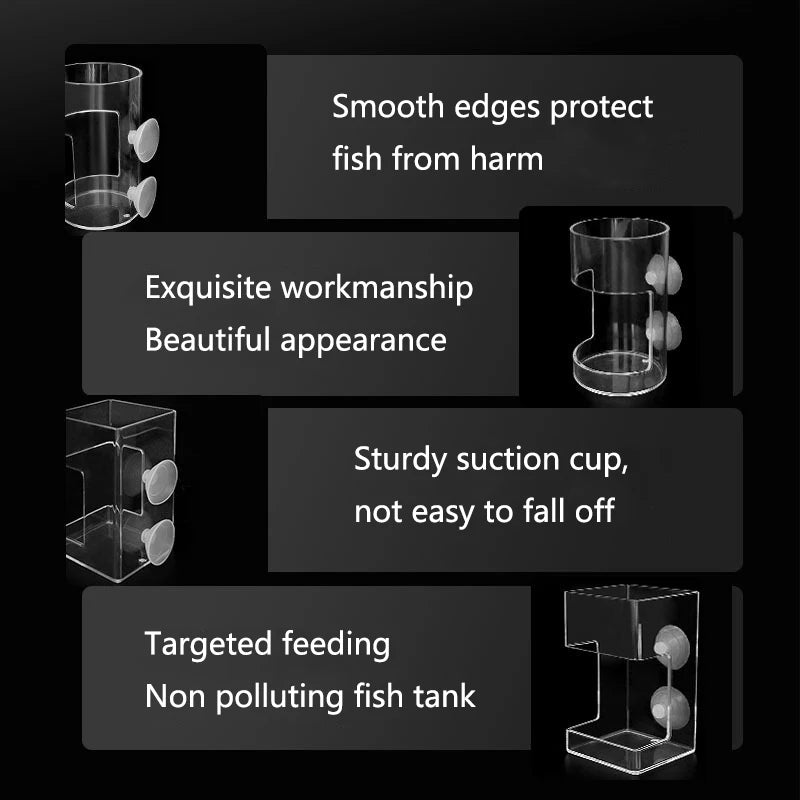 Smooth edges protect fish from harm

Exquisite workmanship
Beautiful appearance

Sturdy suction cup, not easy to fall off

Targeted feeding
Non polluting fish tank