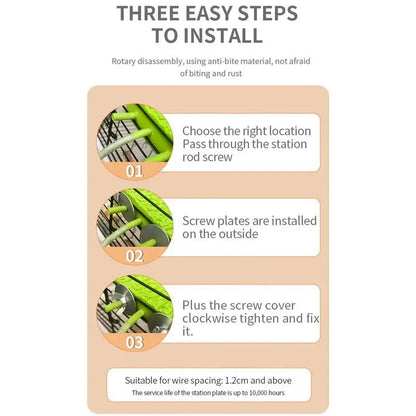 THREE EASY STEPS TO INSTALL

Rotary disassembly, using anti-bite material, not afraid of biting and rust

01

Choose the right location Pass through the station rod screw

02

Screw plates are installed on the outside

03

Plus the screw cover clockwise tighten and fix it.

Suitable for wire spacing: 1.2cm and above

The service life of the station plate is up to 10,000 hours