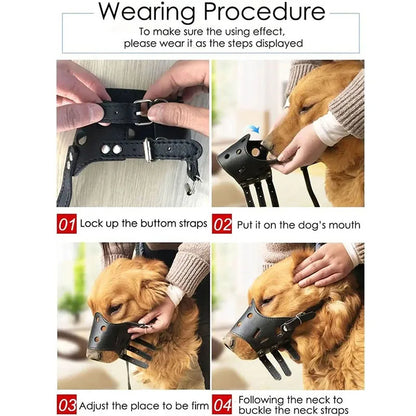 Wearing Procedure

To make sure the using effect, please wear it as the steps displayed

01 Lock up the buttom straps

02 Put it on the dog's mouth

03 Adjust the place to be firm

04 Following the neck to buckle the neck straps