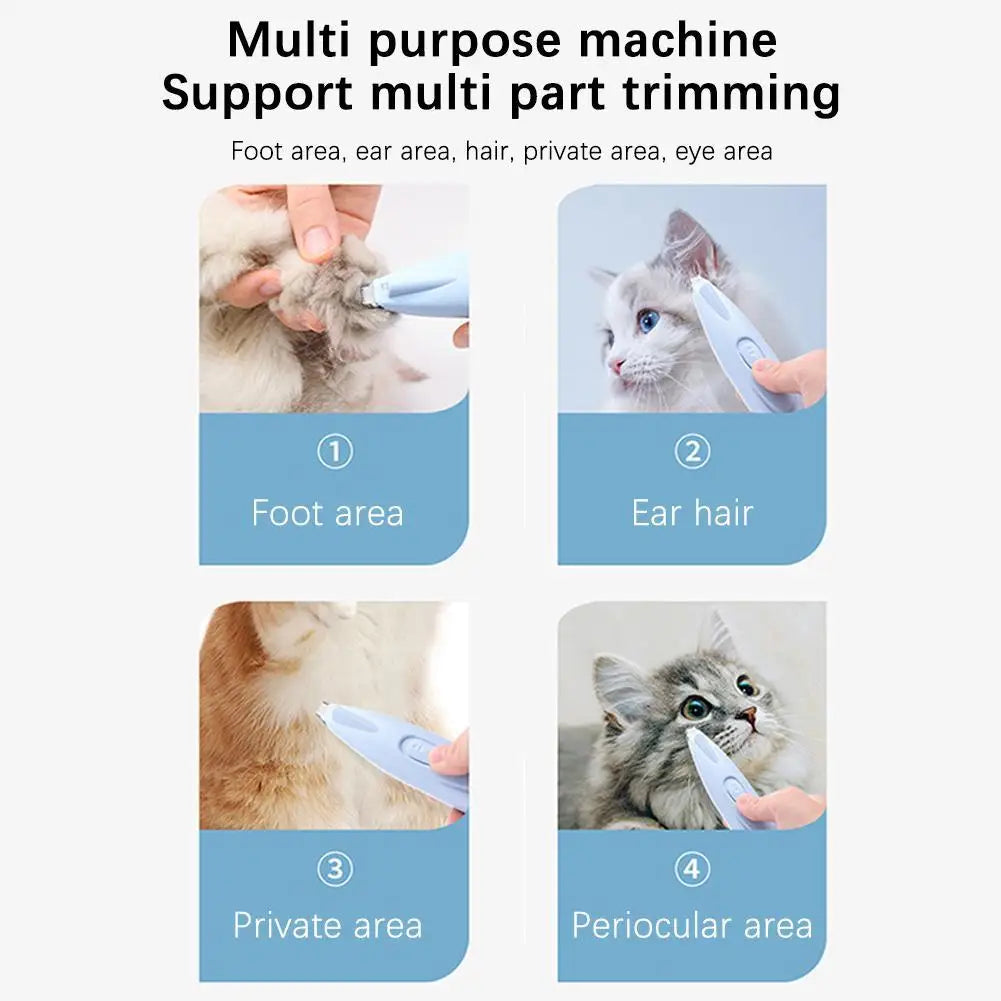 Multi purpose machine
Support multi part trimming

Foot area, ear area, hair, private area, eye area

①
Foot area

②
Ear hair

③
Private area

④
Periocular area