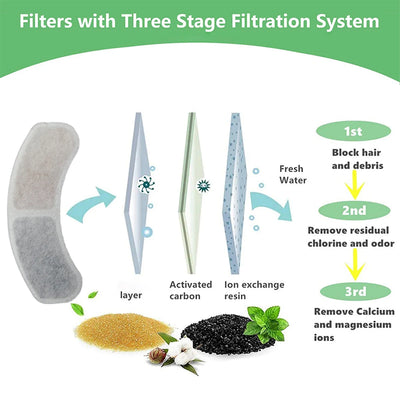 Filters with Three Stage Filtration System

layer

Activated carbon

Ion exchange resin

Fresh Water

1st

Block hair and debris

2nd

Remove residual chlorine and odor

3rd

Remove Calcium and magnesium ions