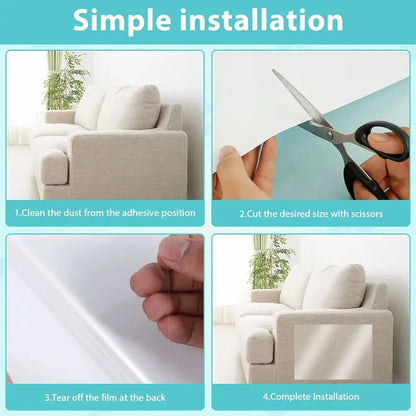 Simple installation

1.Clean the dust from the adhesive position

2.Cut the desired size with scissors

3.Tear off the film at the back

4.Complete Installation