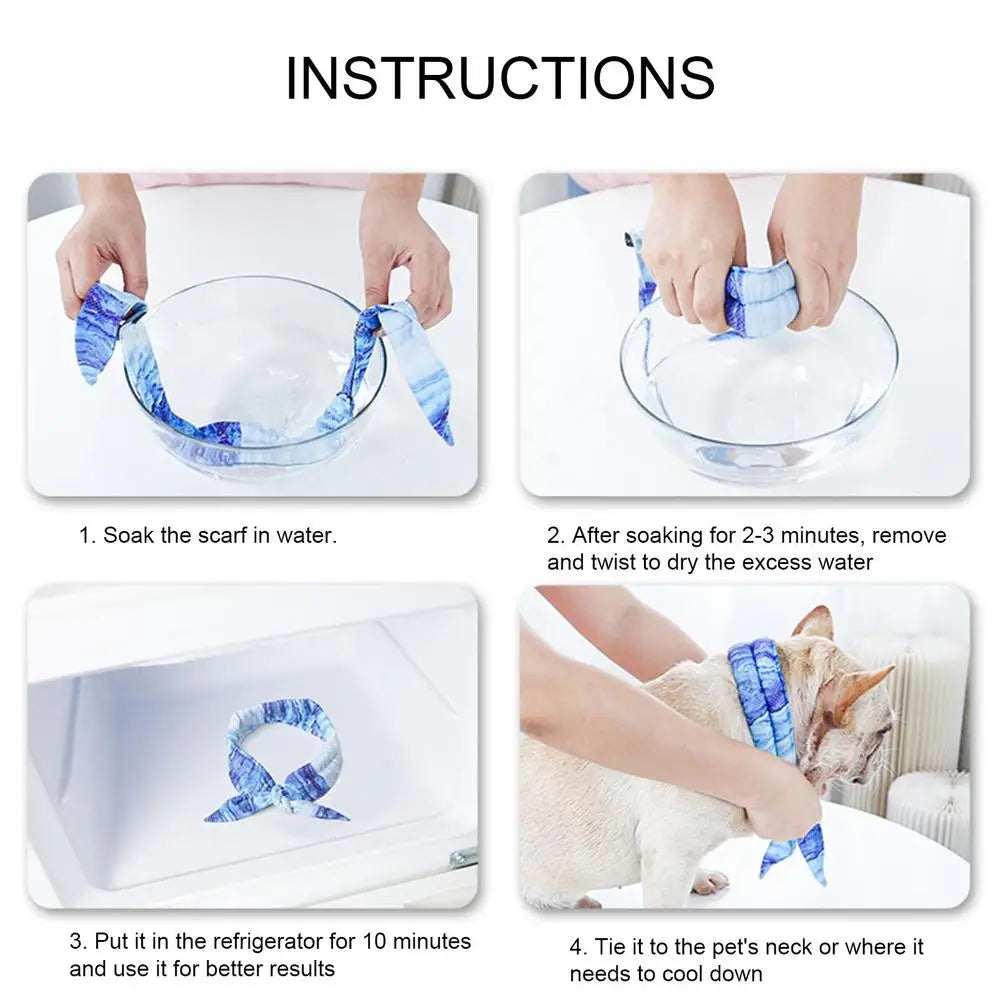 INSTRUCTIONS

1. Soak the scarf in water.

2. After soaking for 2-3 minutes, remove and twist to dry the excess water

3. Put it in the refrigerator for 10 minutes and use it for better results

4. Tie it to the pet's neck or where it needs to cool down