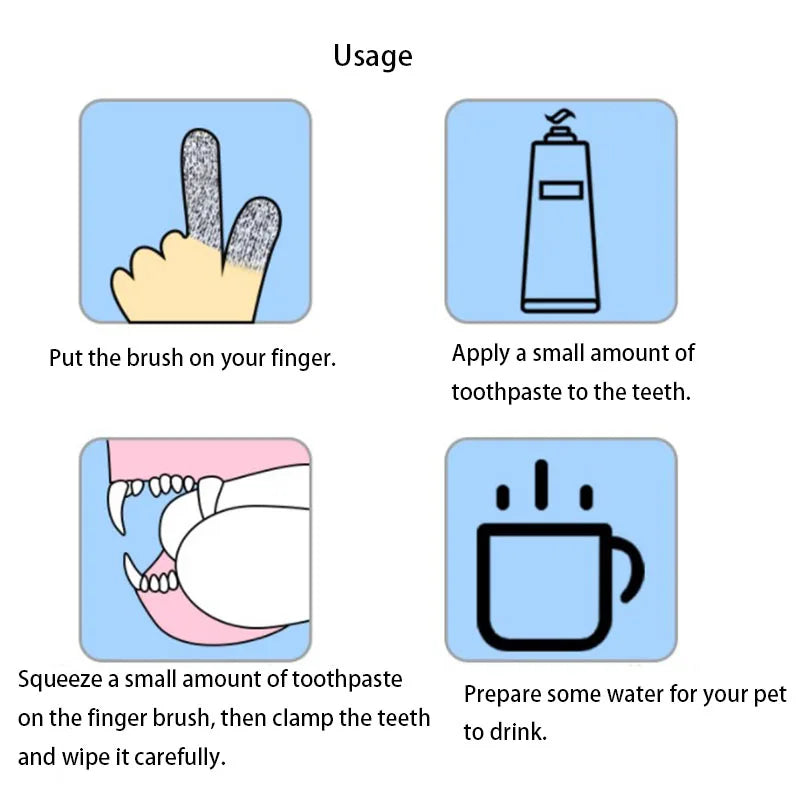 Usage

Put the brush on your finger.

Apply a small amount of toothpaste to the teeth.

Squeeze a small amount of toothpaste on the finger brush, then clamp the teeth and wipe it carefully.

Prepare some water for your pet to drink.