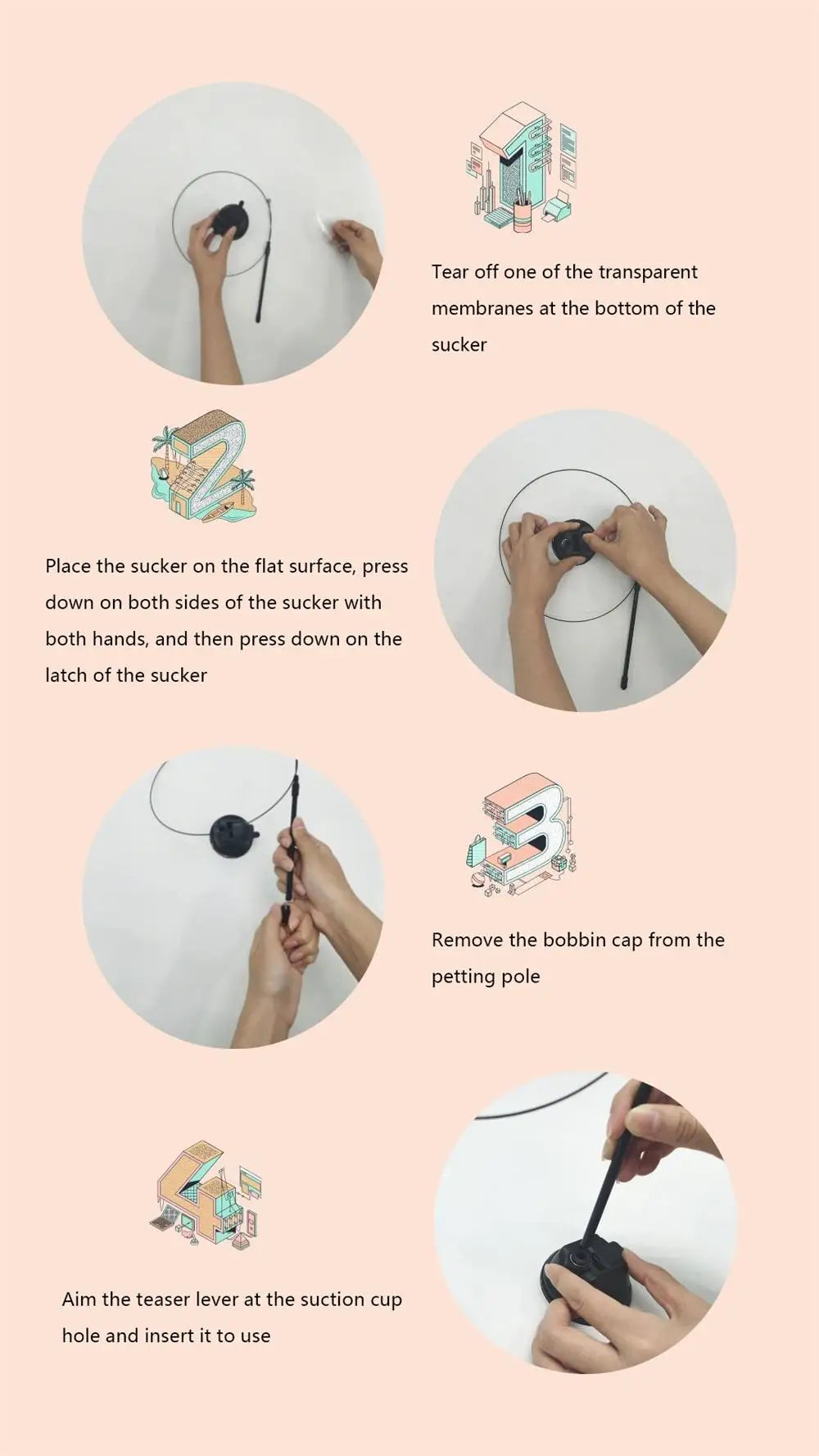 1

Tear off one of the transparent membranes at the bottom of the sucker

2

Place the sucker on the flat surface, press down on both sides of the sucker with both hands, and then press down on the latch of the sucker

3

Remove the bobbin cap from the petting pole

4

Aim the teaser lever at the suction cup hole and insert it to use