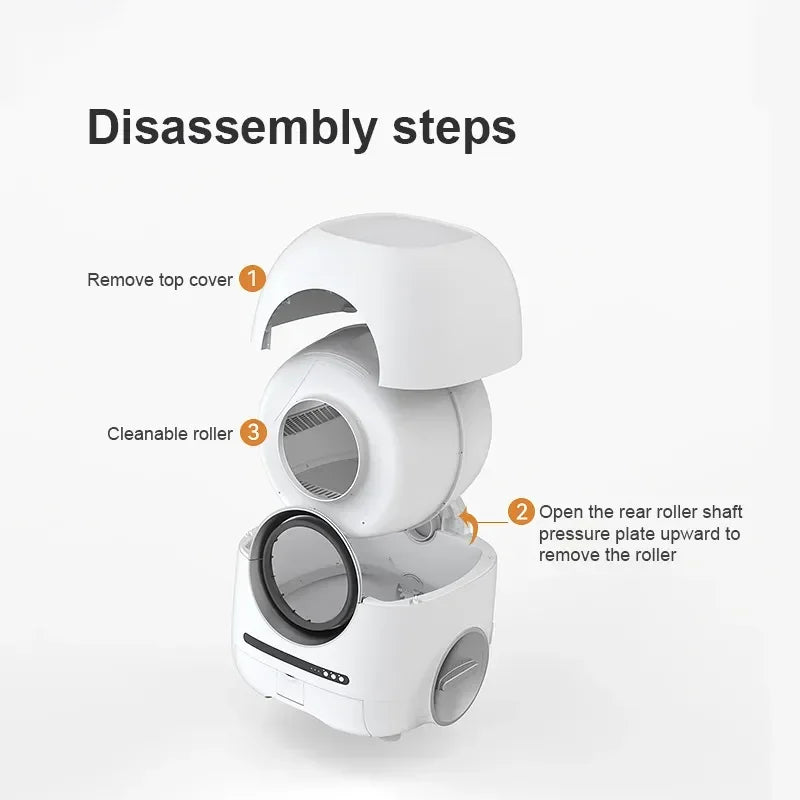 Disassembly steps

Remove top cover 1

Cleanable roller 3

2 Open the rear roller shaft pressure plate upward to remove the roller