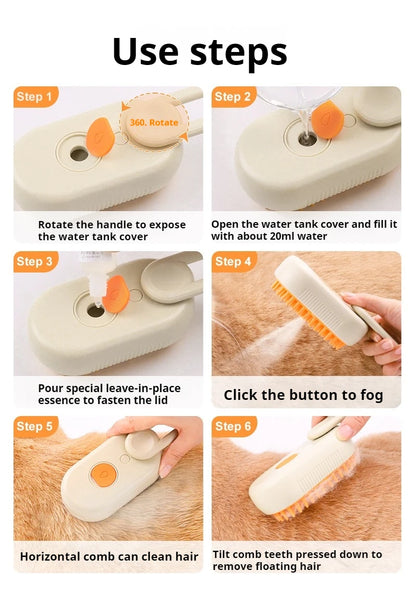 Use steps

Step 1
360. Rotate
Rotate the handle to expose the water tank cover

Step 2
Open the water tank cover and fill it with about 20ml water

Step 3
Pour special leave-in-place essence to fasten the lid

Step 4
Click the button to fog

Step 5
Horizontal comb can clean hair

Step 6
Tilt comb teeth pressed down to remove floating hair