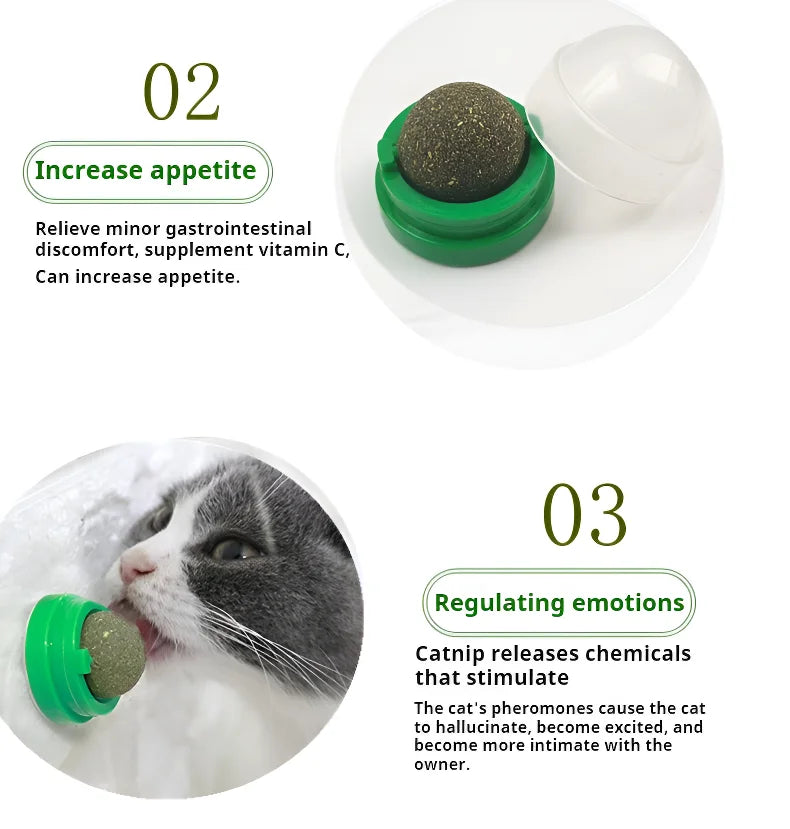 02

Increase appetite

Relieve minor gastrointestinal discomfort, supplement vitamin C, Can increase appetite.

03

Regulating emotions

Catnip releases chemicals that stimulate

The cat's pheromones cause the cat to hallucinate, become excited, and become more intimate with the owner.