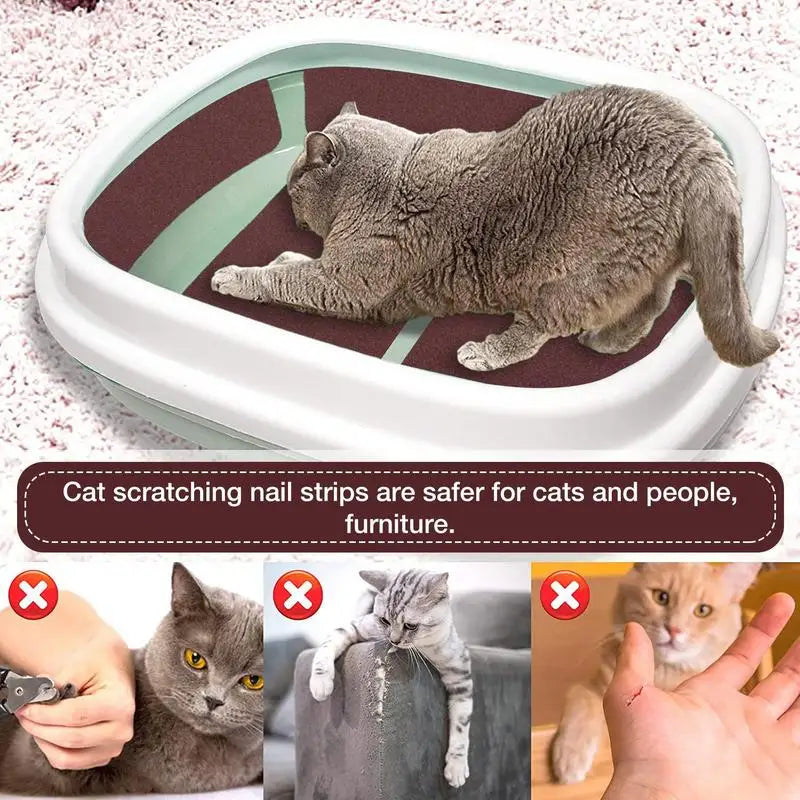 Cat scratching nail strips are safer for cats and people, furniture.