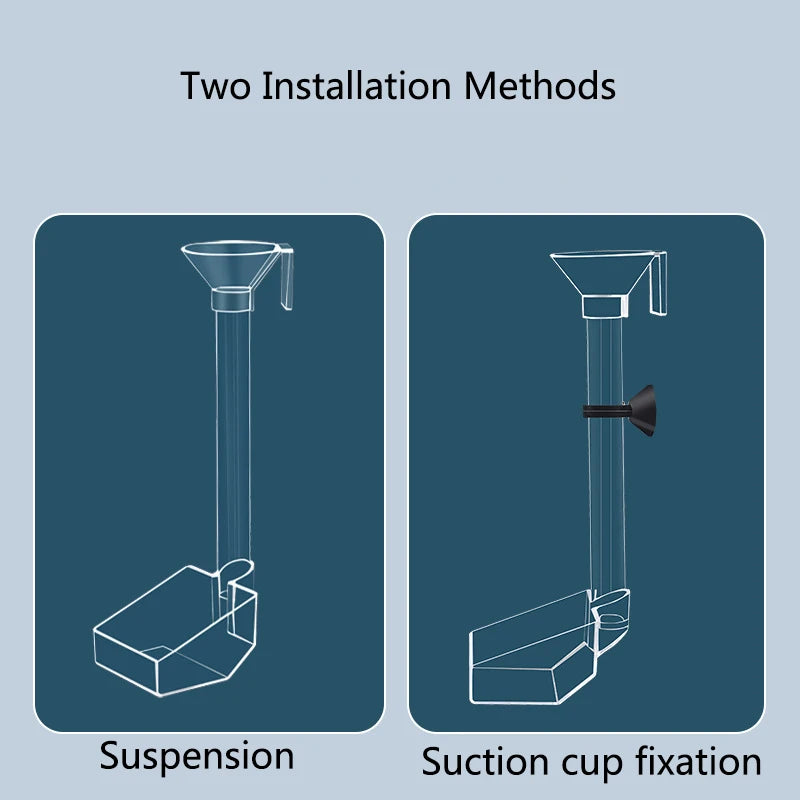 Two Installation Methods

Suspension

Suction cup fixation