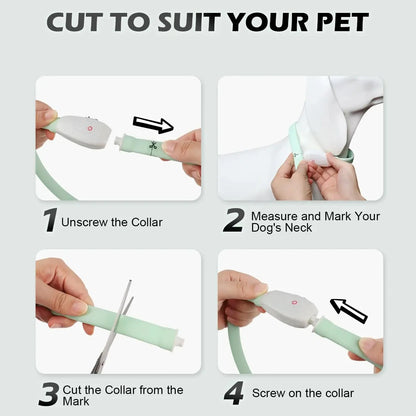 CUT TO SUIT YOUR PET

1 Unscrew the Collar

2 Measure and Mark Your Dog's Neck

3 Cut the Collar from the Mark

4 Screw on the collar