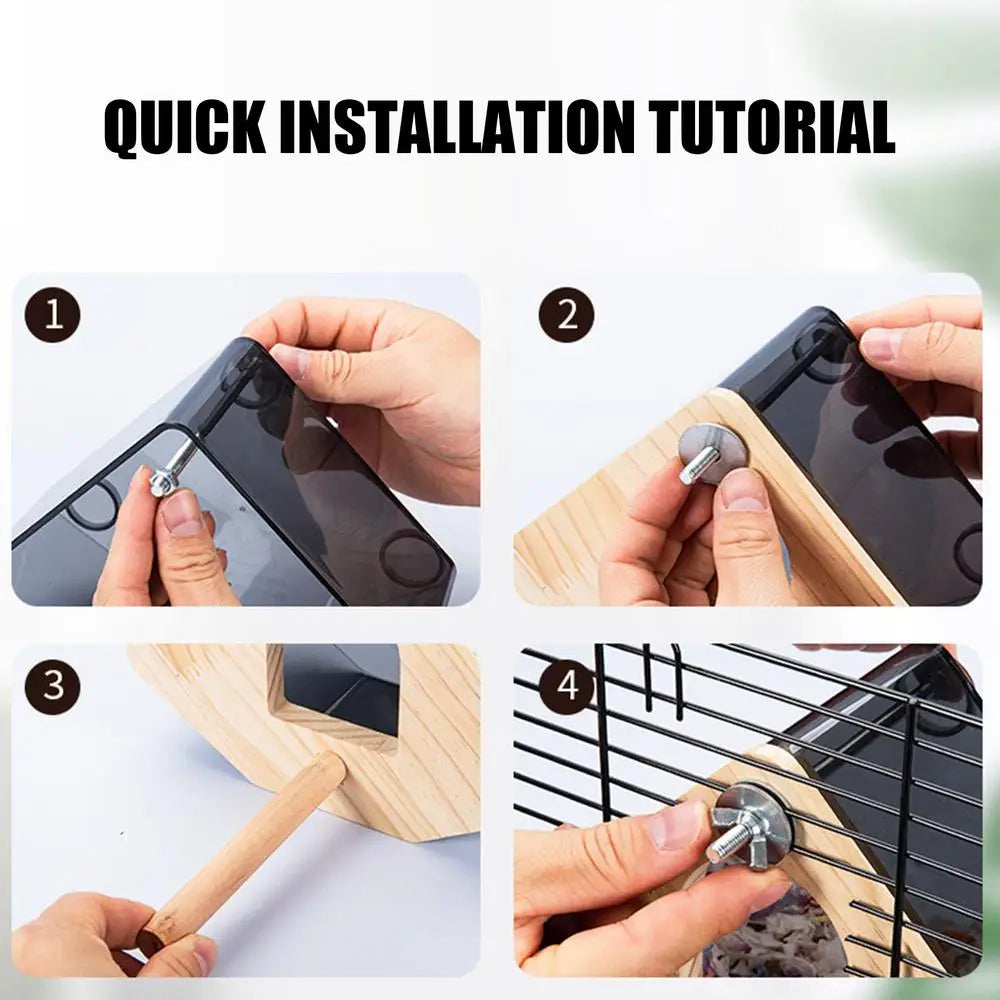 QUICK INSTALLATION TUTORIAL

1

2

3

4