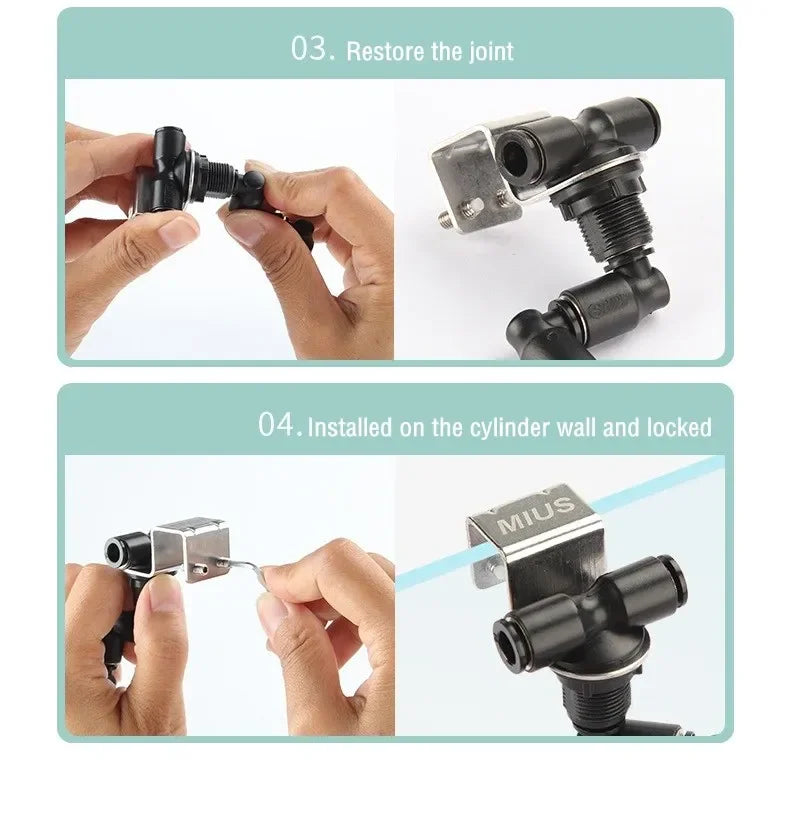 03. Restore the joint

04. Installed on the cylinder wall and locked

MIUS