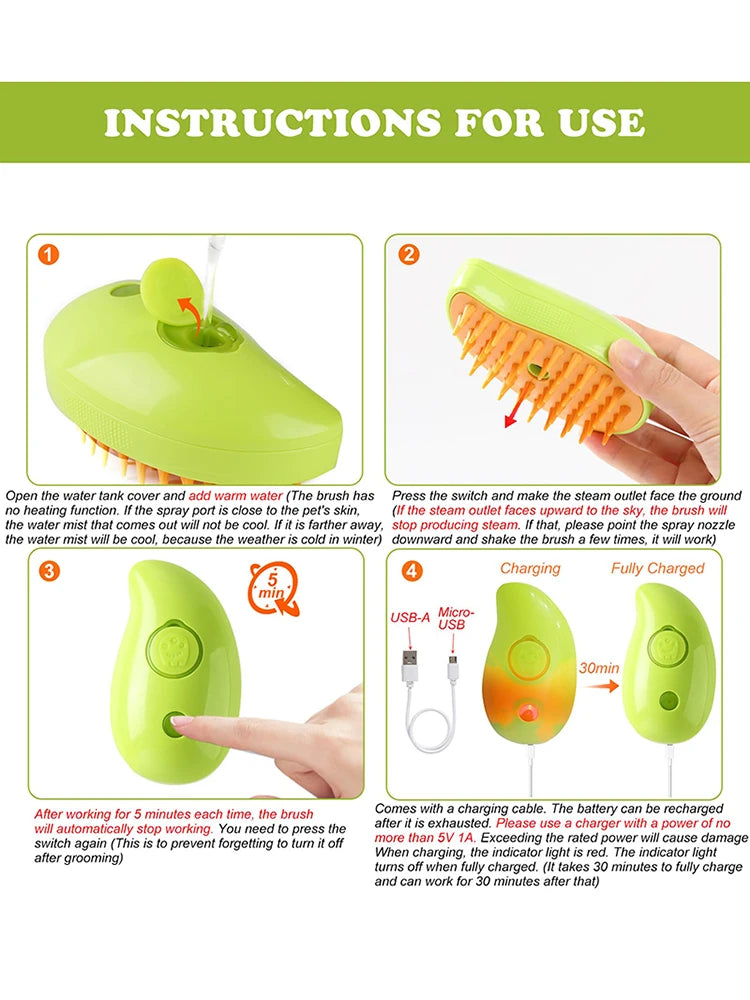 INSTRUCTIONS FOR USE

1

Open the water tank cover and add warm water (The brush has no heating function. If the spray port is close to the pet's skin, the water mist that comes out will not be cool. If it is farther away, the water mist will be cool, because the weather is cold in winter)

2

Press the switch and make the steam outlet face the ground (If the steam outlet faces upward to the sky, the brush will stop producing steam. If that, please point the spray nozzle downward and shake the brush a few times, it will work)

3

5 min

After working for 5 minutes each time, the brush will automatically stop working. You need to press the switch again (This is to prevent forgetting to turn it off after grooming)

4

Charging

Fully Charged

USB-A

Micro-USB

30min

Comes with a charging cable. The battery can be recharged after it is exhausted. Please use a charger with a power of no more than 5V 1A. Exceeding the rated power will cause damage When charging, the indicator light is red. The indicator light turns off when fully charged. (It takes 30 minutes to fully charge and can work for 30 minutes after that)