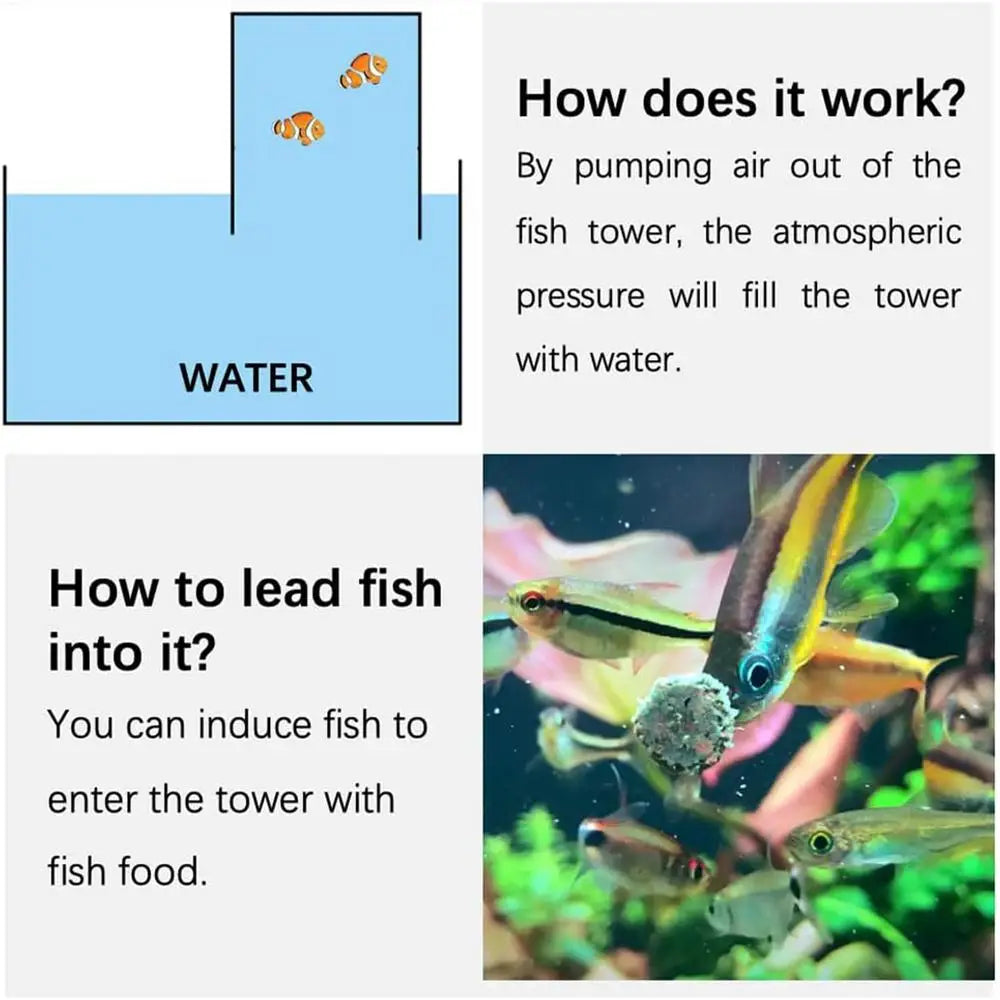 WATER

How does it work?

By pumping air out of the fish tower, the atmospheric pressure will fill the tower with water.

How to lead fish into it?

You can induce fish to enter the tower with fish food.