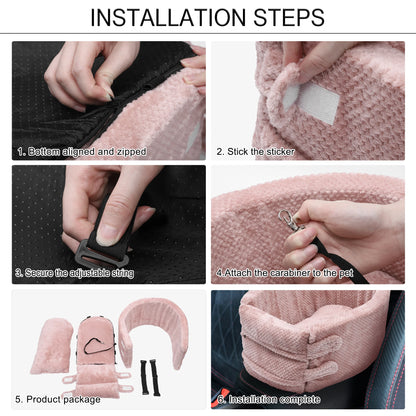 INSTALLATION STEPS

1. Bottom aligned and zipped

2. Stick the sticker

3. Secure the adjustable string

4.Attach the carabiner to the pet

5. Product package

6. Installation complete