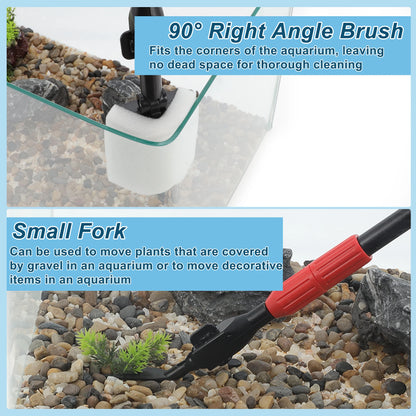 90° Right Angle Brush
Fits the corners of the aquarium, leaving no dead space for thorough cleaning

Small Fork
Can be used to move plants that are covered by gravel in an aquarium or to move decorative items in an aquarium